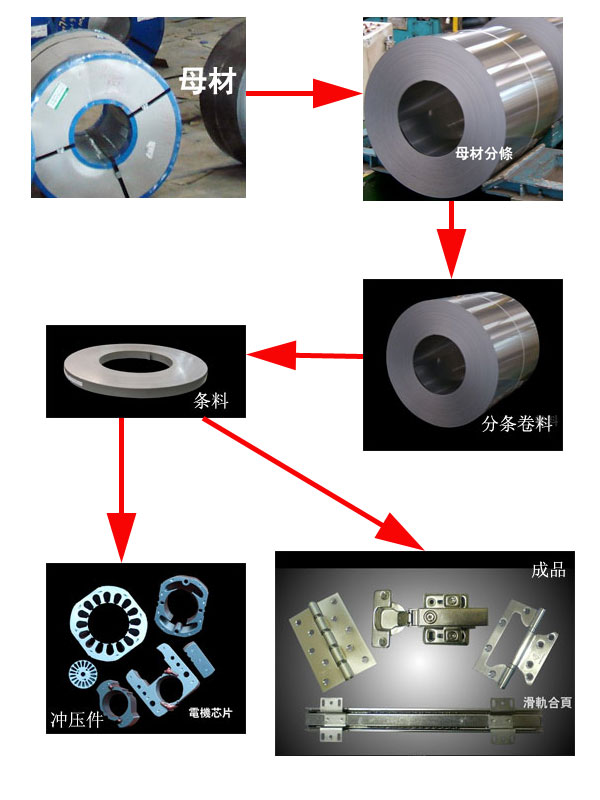 母材

母材分條

分条卷料

条料

冲压件

電機芯片

成品

滑軌合頁